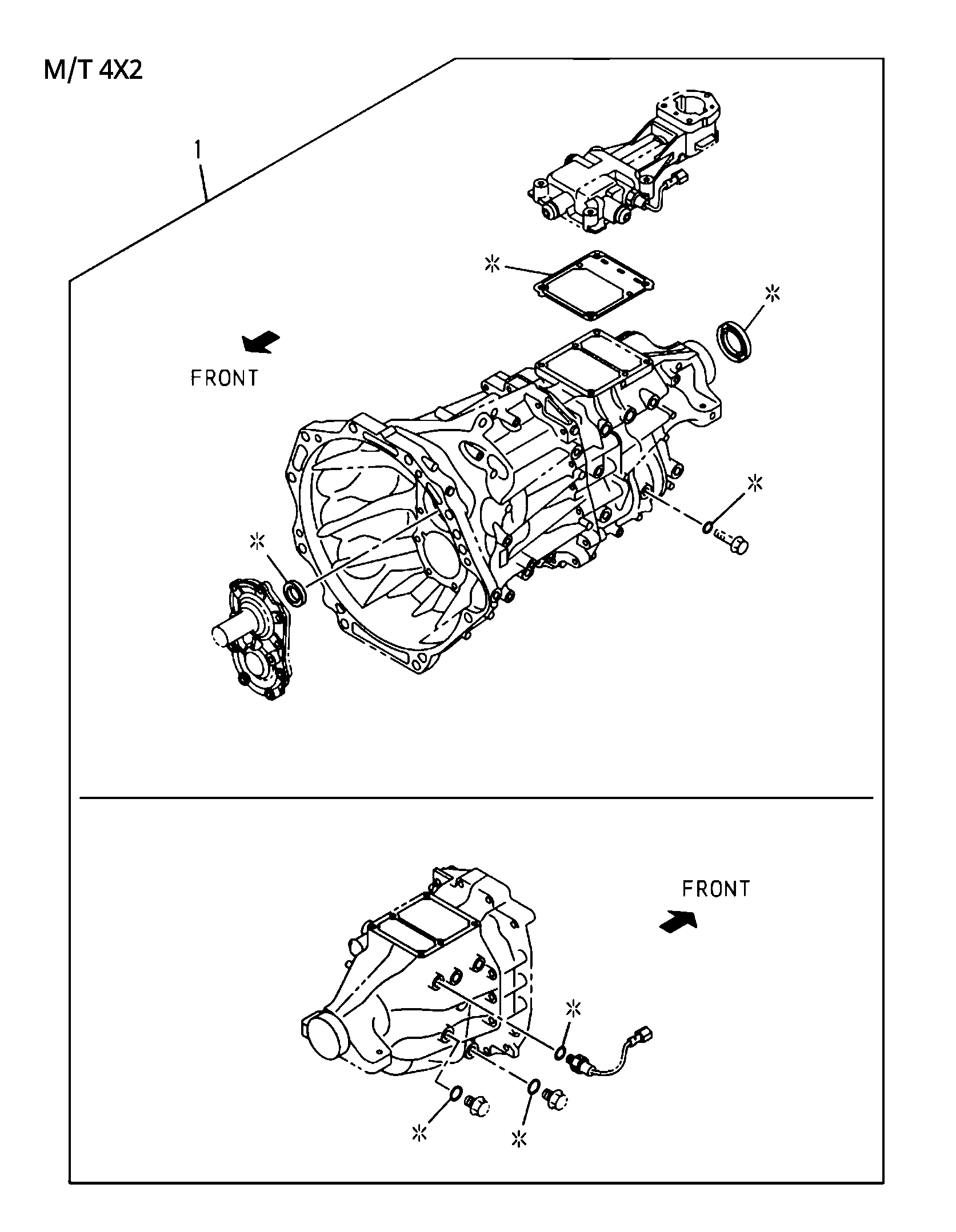 M/T 4X2

1

※

※

FRONT

※

※

FRONT

※

※

※